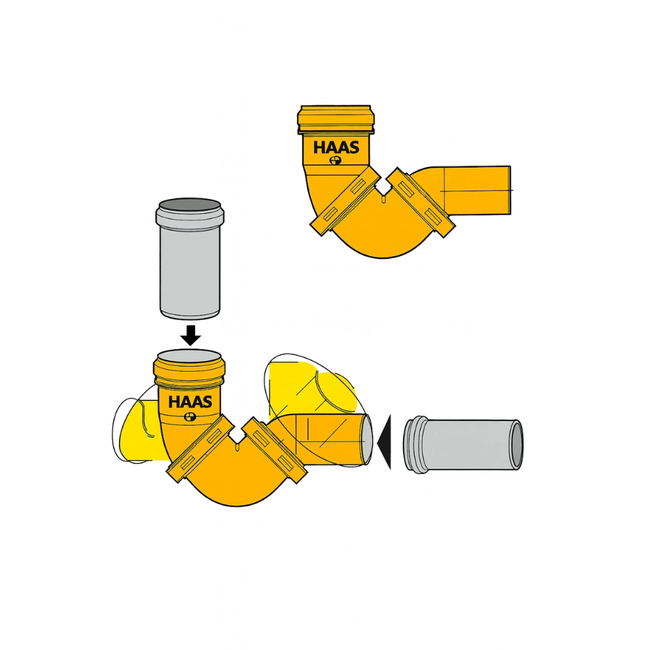 HAAS

HAAS