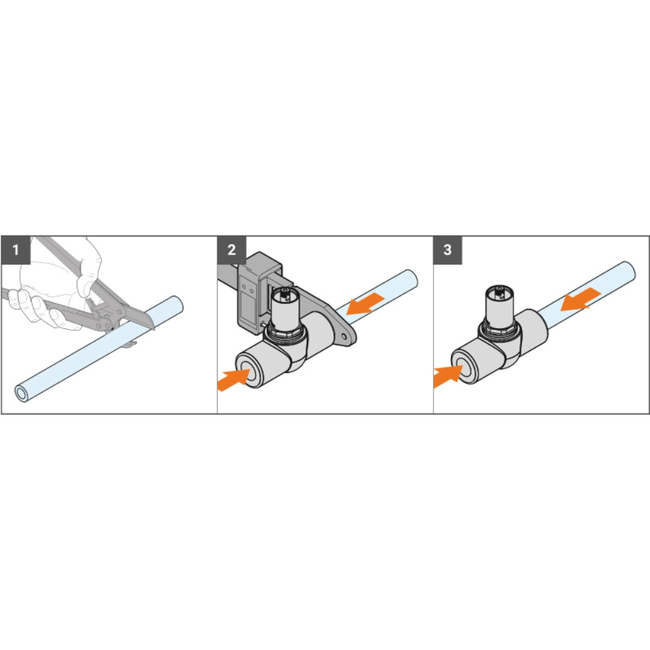 1

2

3