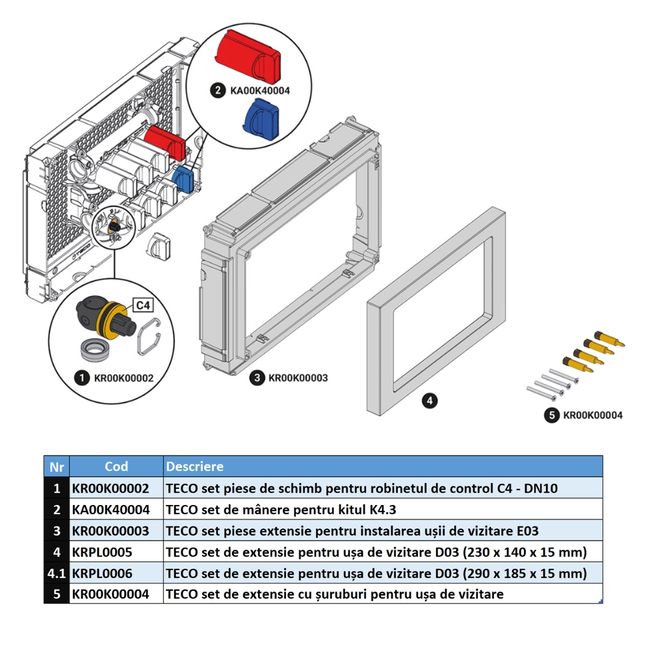 2 KA00K40004

C4

1 KR00K00002

3 KR00K00003

4

5 KR00K00004

| Nr | Cod | Descriere |
|---|---|---|
| 1 | KR00K00002 | TECO set piese de schimb pentru robinetul de control C4 - DN10 |
| 2 | KA00K40004 | TECO set de mânere pentru kitul K4.3 |
| 3 | KR00K00003 | TECO set piese extensie pentru instalarea ușii de vizitare E03 |
| 4 | KRPL0005 | TECO set de extensie pentru ușa de vizitare D03 (230 x 140 x 15 mm) |
| 4.1 | KRPL0006 | TECO set de extensie pentru ușa de vizitare D03 (290 x 185 x 15 mm) |
| 5 | KR00K00004 | TECO set de extensie cu șuruburi pentru ușa de vizitare |