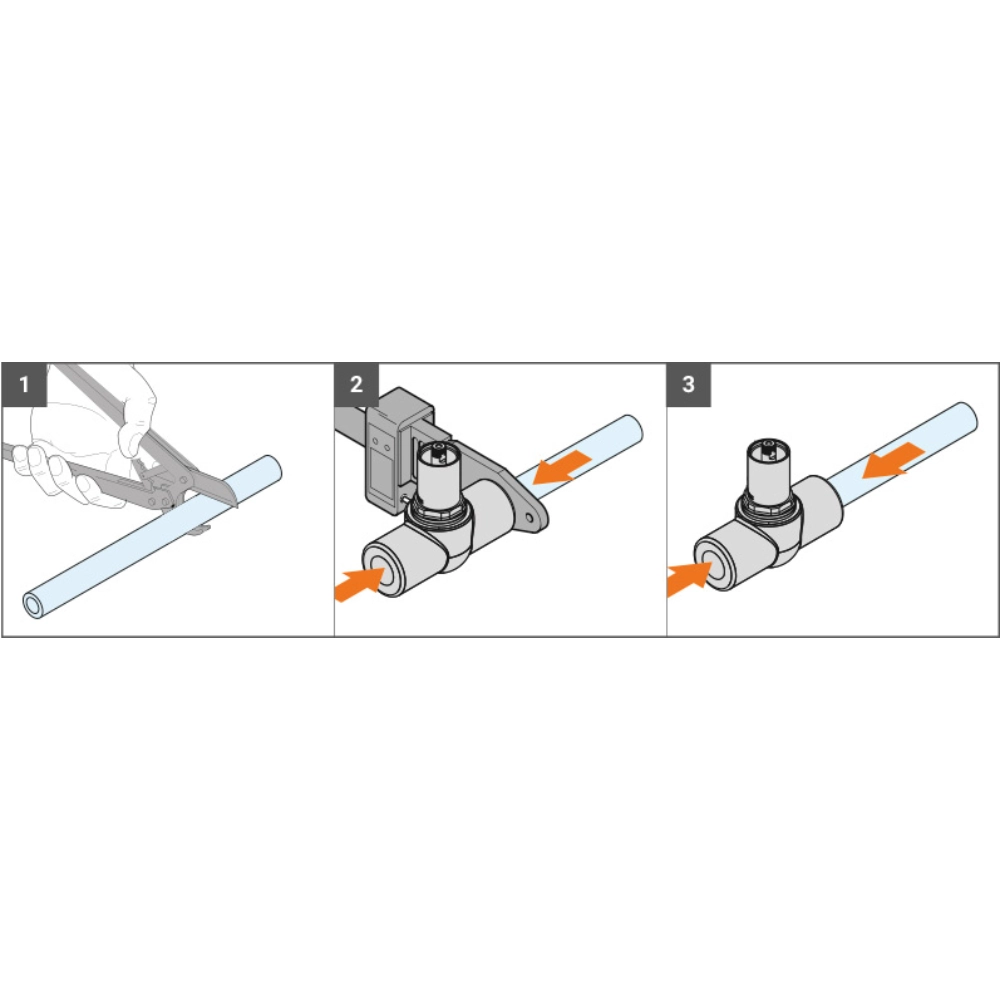 1

2

3